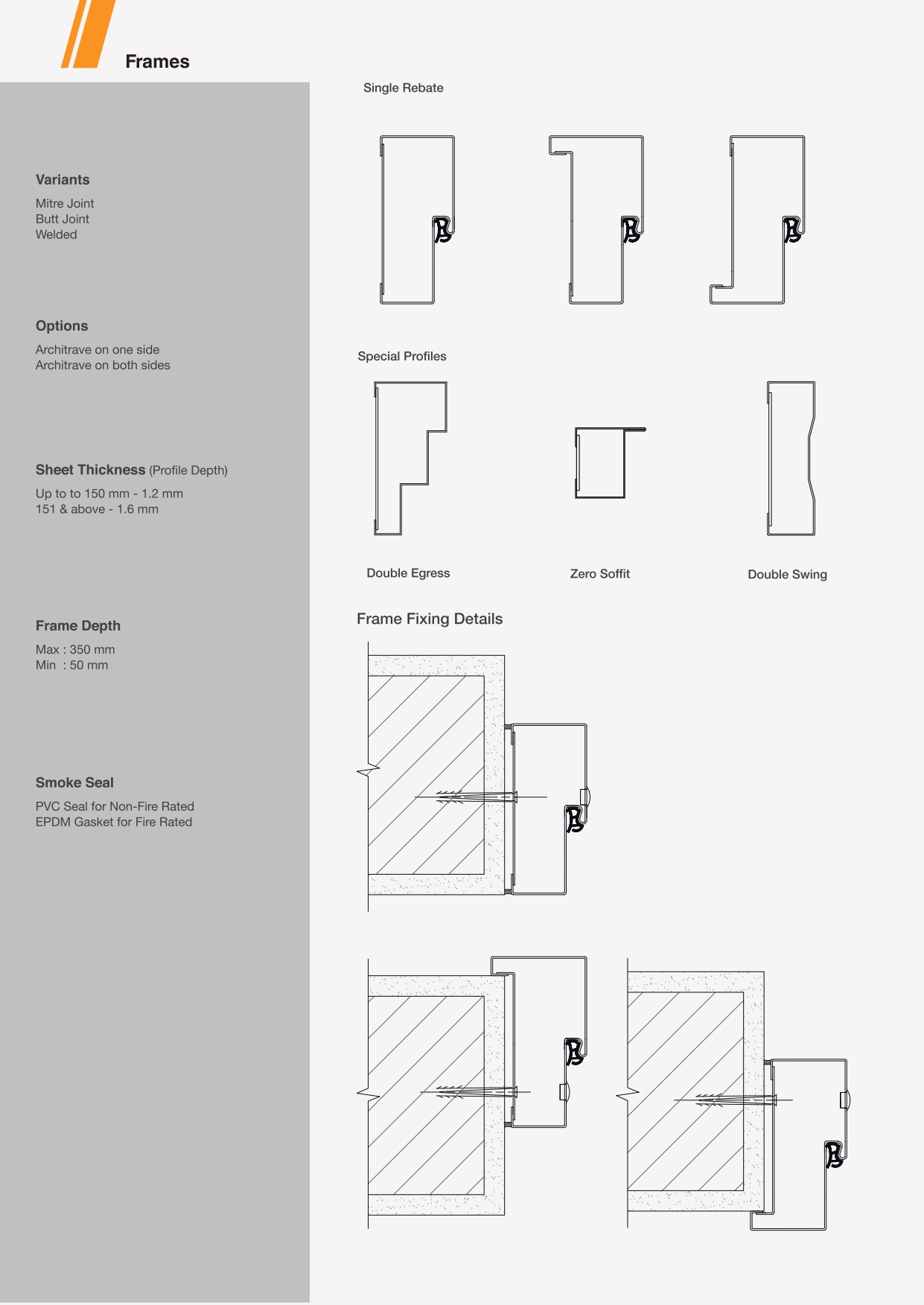 Frames

Variants

Mitre Joint
Butt Joint
Welded

Options

Architrave on one side
Architrave on both sides

Sheet Thickness (Profile Depth)

Up to to 150 mm - 1.2 mm
151 & above - 1.6 mm

Frame Depth

Max : 350 mm
Min : 50 mm

Smoke Seal

PVC Seal for Non-Fire Rated
EPDM Gasket for Fire Rated

Single Rebate

Special Profiles

Double Egress

Zero Soffit

Double Swing

Frame Fixing Details